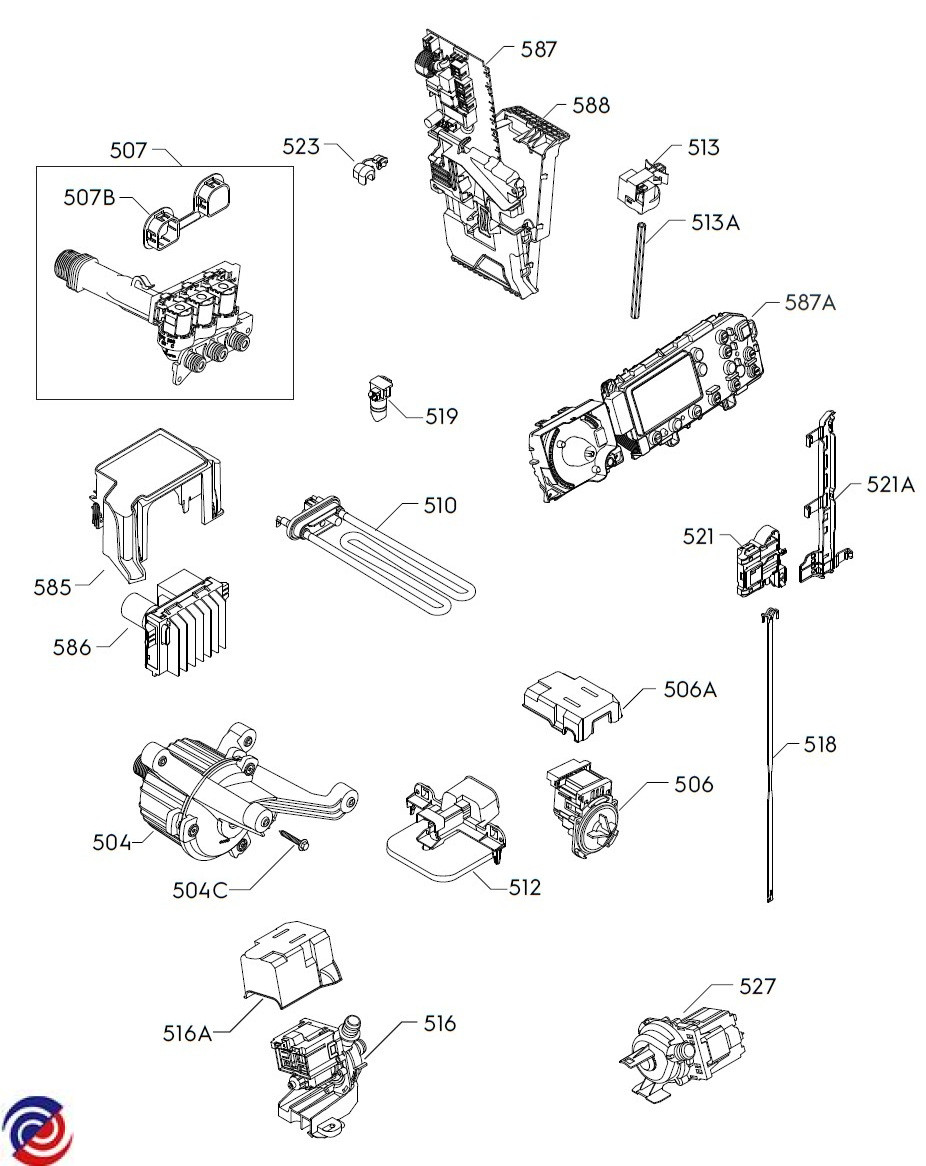 587
588
507
523
513
507B
513A
587A
519
521A
510
521
585
586
506A
518
506
504
504C
512
527
516A
516